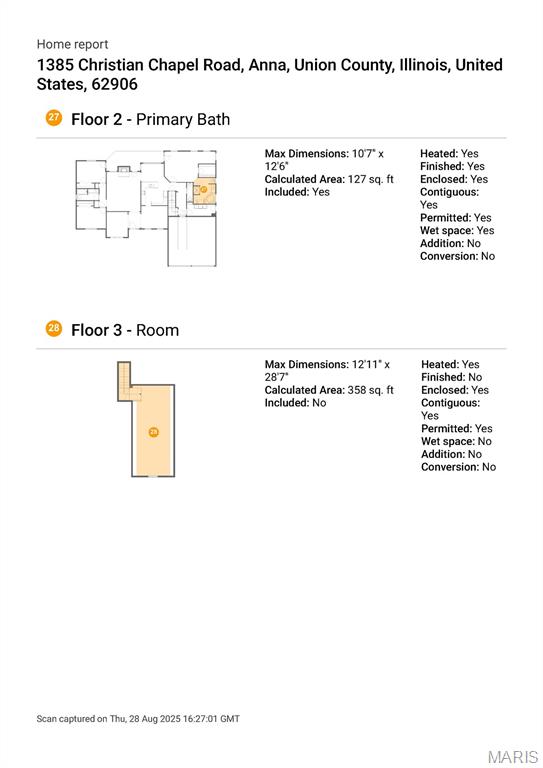 Home report
1385 Christian Chapel Road, Anna, Union County, Illinois, United States, 62906

27 Floor 2 - Primary Bath

27

Max Dimensions: 10'7" x 12'6"
Calculated Area: 127 sq. ft
Included: Yes

Heated: Yes
Finished: Yes
Enclosed: Yes
Contiguous: Yes
Permitted: Yes
Wet space: Yes
Addition: No
Conversion: No

28 Floor 3 - Room

28

Max Dimensions: 12'11" x 28'7"
Calculated Area: 358 sq. ft
Included: No

Heated: Yes
Finished: No
Enclosed: Yes
Contiguous: Yes
Permitted: Yes
Wet space: No
Addition: No
Conversion: No

Scan captured on Thu, 28 Aug 2025 16:27:01 GMT

MARIS